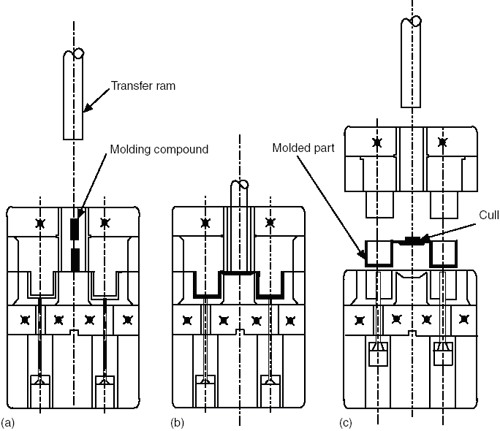 Transfer ram

Molding compound

Molded part

Cull

(a)

(b)

(c)