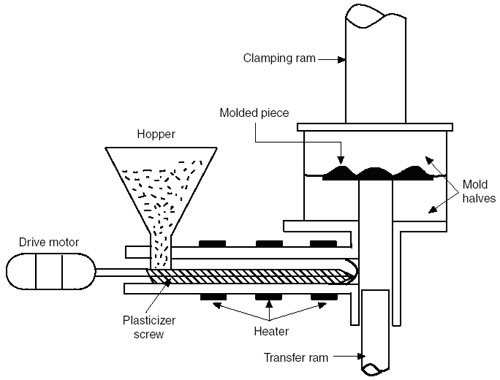 Clamping ram

Molded piece

Hopper

Mold halves

Drive motor

Plasticizer screw

Heater

Transfer ram